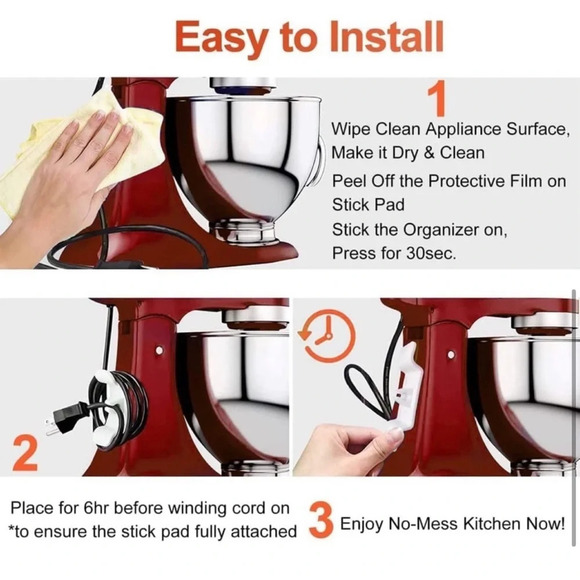 Easy to Install

1

Wipe Clean Appliance Surface, Make it Dry & Clean

Peel Off the Protective Film on Stick Pad

Stick the Organizer on, Press for 30sec.

2

Place for 6hr before winding cord on
*to ensure the stick pad fully attached

3

Enjoy No-Mess Kitchen Now!